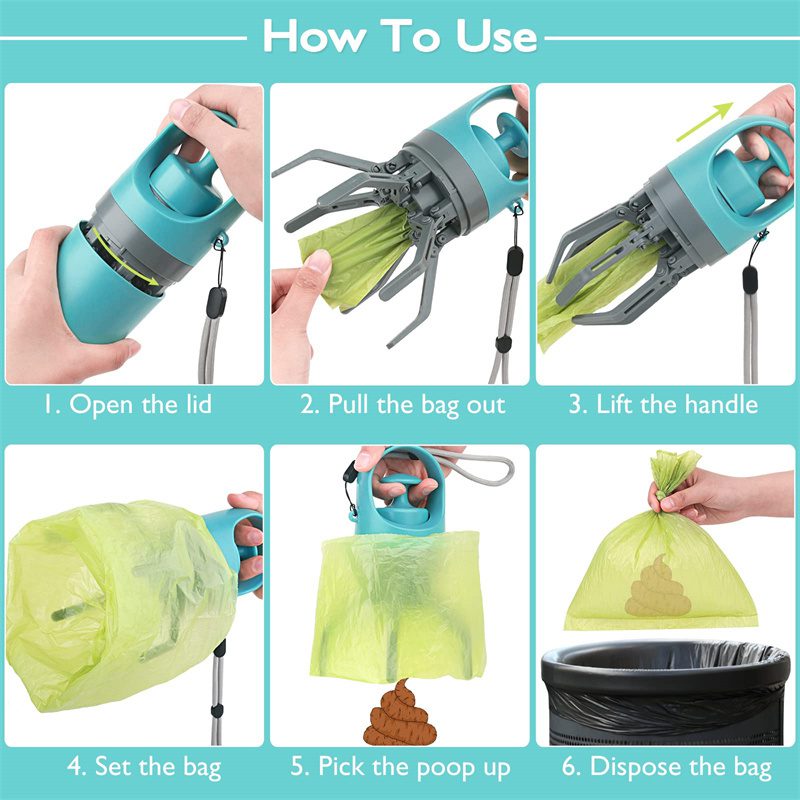 How To Use

1. Open the lid

2. Pull the bag out

3. Lift the handle

4. Set the bag

5. Pick the poop up

6. Dispose the bag